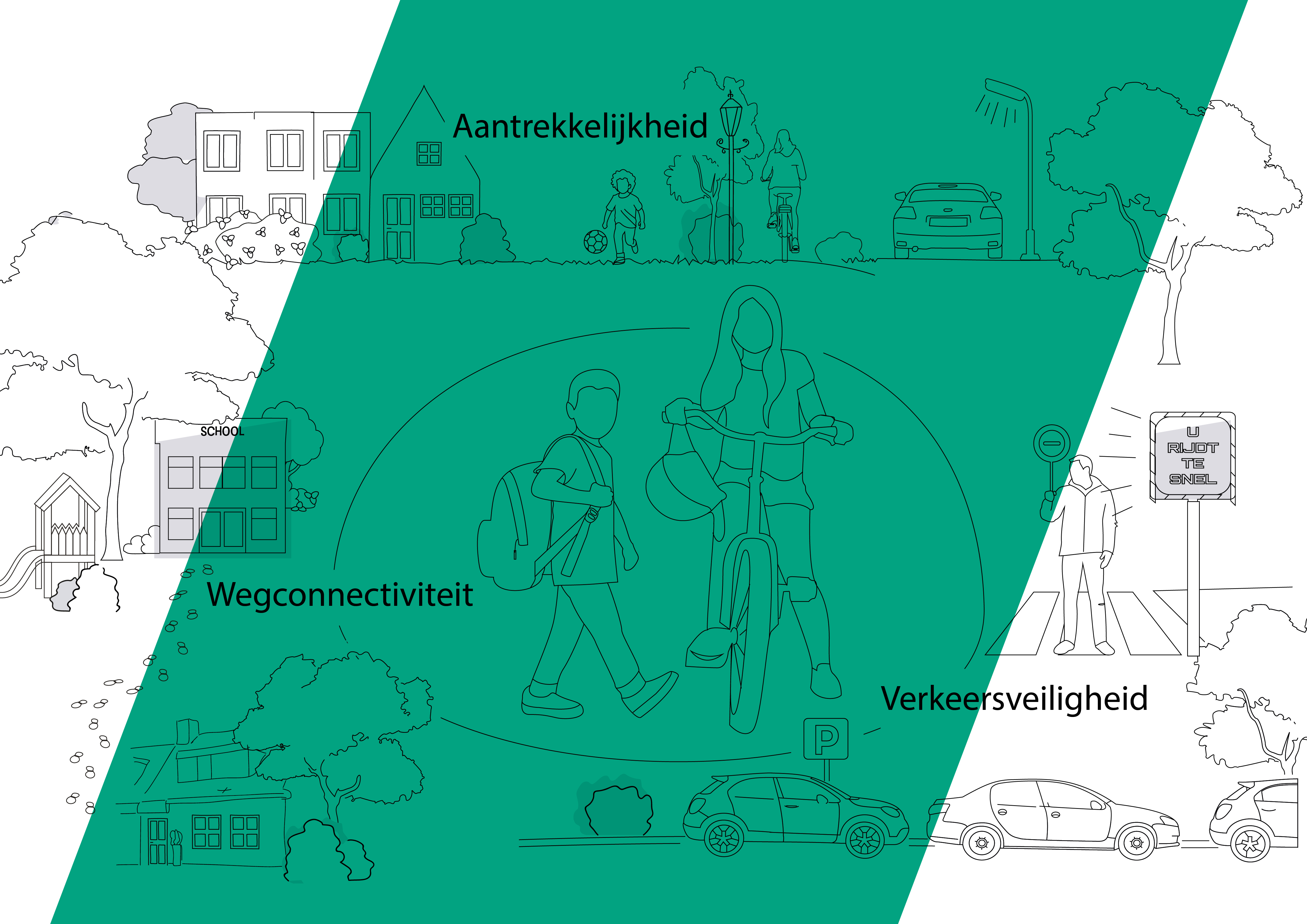 Aantrekkelijkheid

SCHOOL

U
RIJDT
TE
SNEL

Wegconnectiviteit

Verkeersveiligheid

P